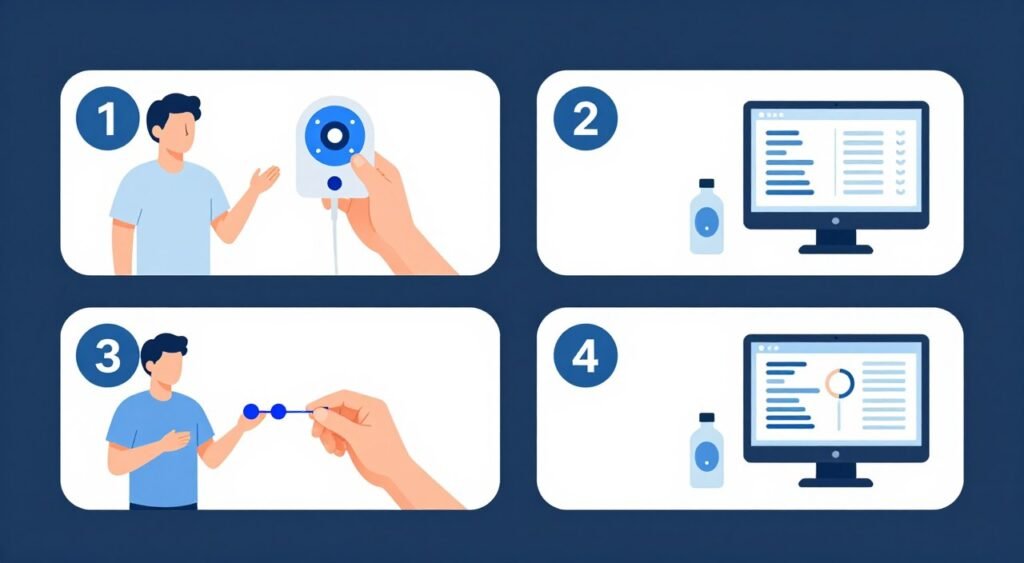 1

2

3

4